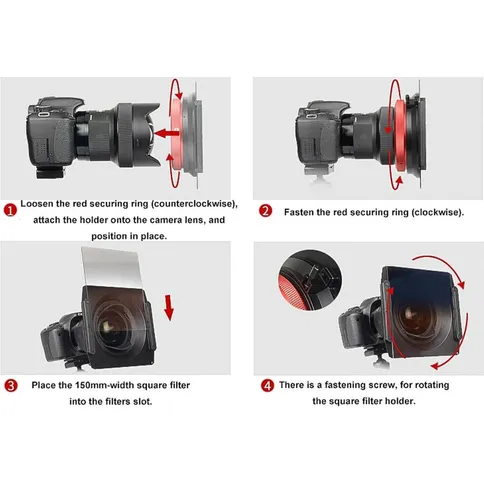 1 Loosen the red securing ring (counterclockwise), attach the holder onto the camera lens, and position in place.

2 Fasten the red securing ring (clockwise).

3 Place the 150mm-width square filter into the filters slot.

4 There is a fastening screw, for rotating the square filter holder.