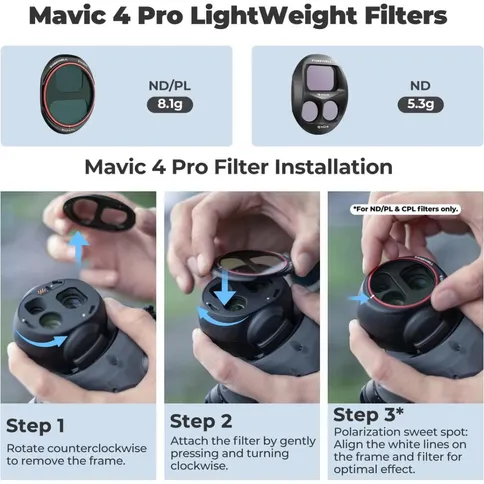 Mavic 4 Pro LightWeight Filters

ND/PL
8.1g

ND
5.3g

Mavic 4 Pro Filter Installation

*For ND/PL & CPL filters only.

Step 1
Rotate counterclockwise to remove the frame.

Step 2
Attach the filter by gently pressing and turning clockwise.

Step 3*
Polarization sweet spot: Align the white lines on the frame and filter for optimal effect.