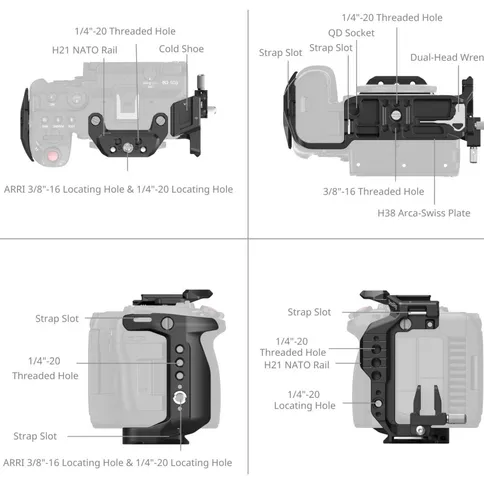 1/4"-20 Threaded Hole
H21 NATO Rail
Cold Shoe
ARRI 3/8"-16 Locating Hole & 1/4"-20 Locating Hole

1/4"-20 Threaded Hole
QD Socket
Strap Slot
Strap Slot
Dual-Head Wren
3/8"-16 Threaded Hole
H38 Arca-Swiss Plate

Strap Slot
1/4"-20 Threaded Hole
Strap Slot
ARRI 3/8"-16 Locating Hole & 1/4"-20 Locating Hole

Strap Slot
1/4"-20 Threaded Hole
H21 NATO Rail
1/4"-20 Locating Hole