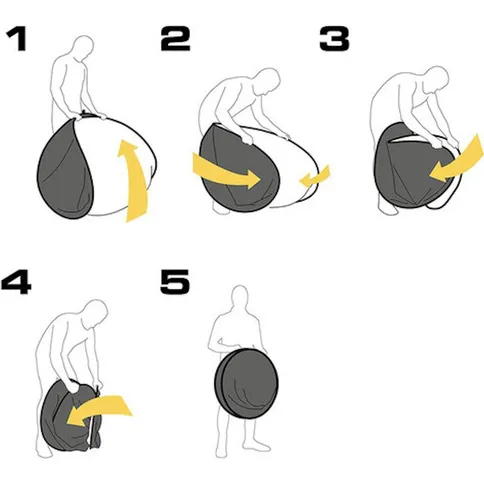 1

2

3

4

5