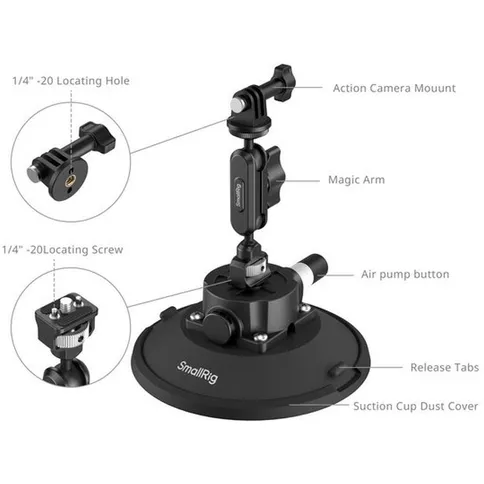 1/4" -20 Locating Hole

Action Camera Mouunt

Magic Arm

SmallRig

1/4" -20Locating Screw

Air pump button

SmallRig

Release Tabs

Suction Cup Dust Cover