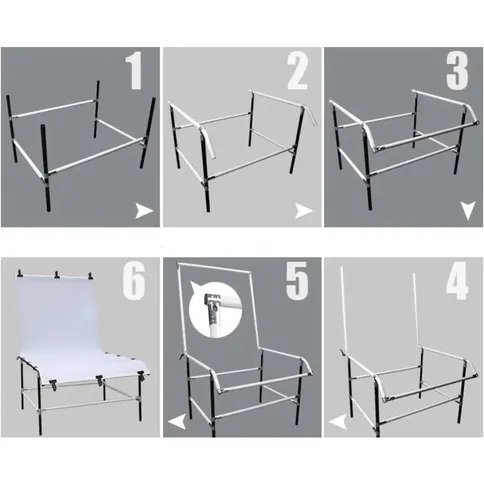 1

2

3

6

5

4