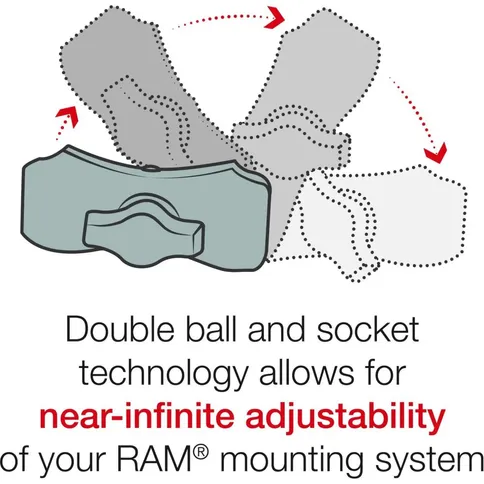 Double ball and socket technology allows for near-infinite adjustability of your RAM® mounting system