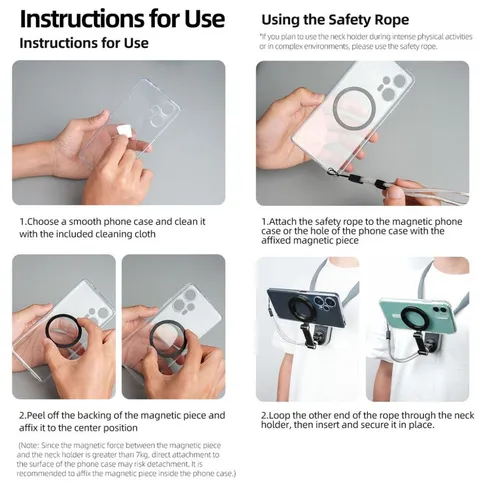 Instructions for Use

Instructions for Use

1.Choose a smooth phone case and clean it with the included cleaning cloth

2.Peel off the backing of the magnetic piece and affix it to the center position

(Note: Since the magnetic force between the magnetic piece and the neck holder is greater than 7kg, direct attachment to the surface of the phone case may risk detachment. It is recommended to affix the magnetic piece inside the phone case.)

Using the Safety Rope

*If you plan to use the neck holder during intense physical activities or in complex environments, please use the safety rope.

1.Attach the safety rope to the magnetic phone case or the hole of the phone case with the affixed magnetic piece

2.Loop the other end of the rope through the neck holder, then insert and secure it in place.