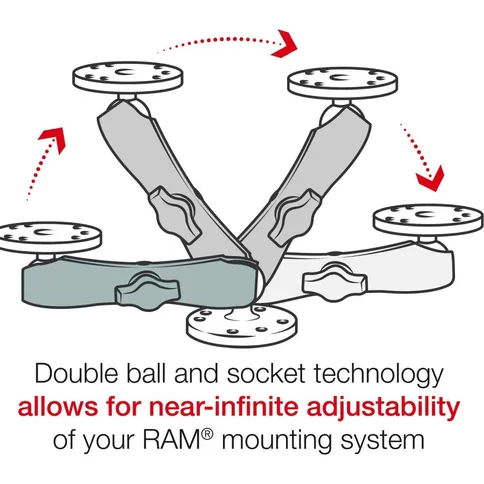 Double ball and socket technology
allows for near-infinite adjustability
of your RAM® mounting system